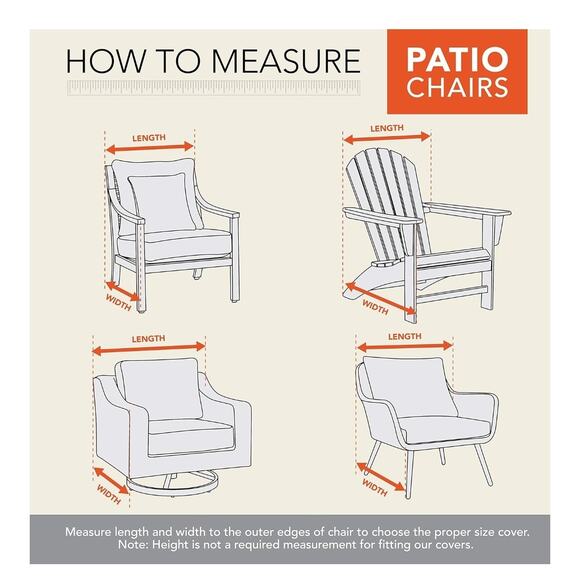 HOW TO MEASURE

PATIO CHAIRS

LENGTH

WIDTH

LENGTH

WIDTH

LENGTH

WIDTH

LENGTH

WIDTH

Measure length and width to the outer edges of chair to choose the proper size cover.
Note: Height is not a required measurement for fitting our covers.